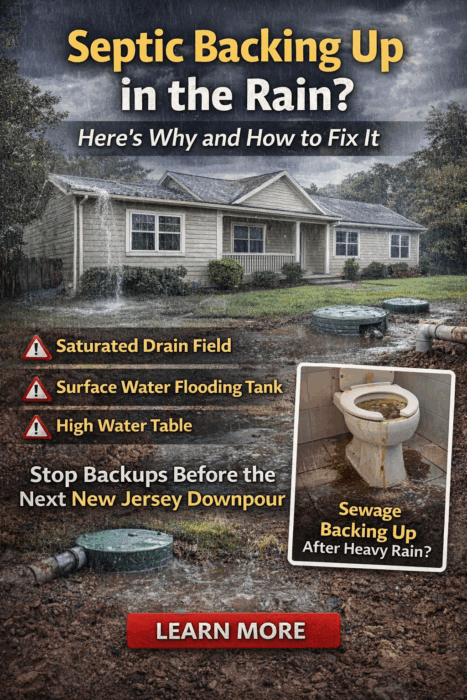 Septic Backing Up in the Rain?

Here's Why and How to Fix It

Saturated Drain Field

Surface Water Flooding Tank

High Water Table

Stop Backups Before the Next New Jersey Downpour

Sewage Backing Up After Heavy Rain?

LEARN MORE